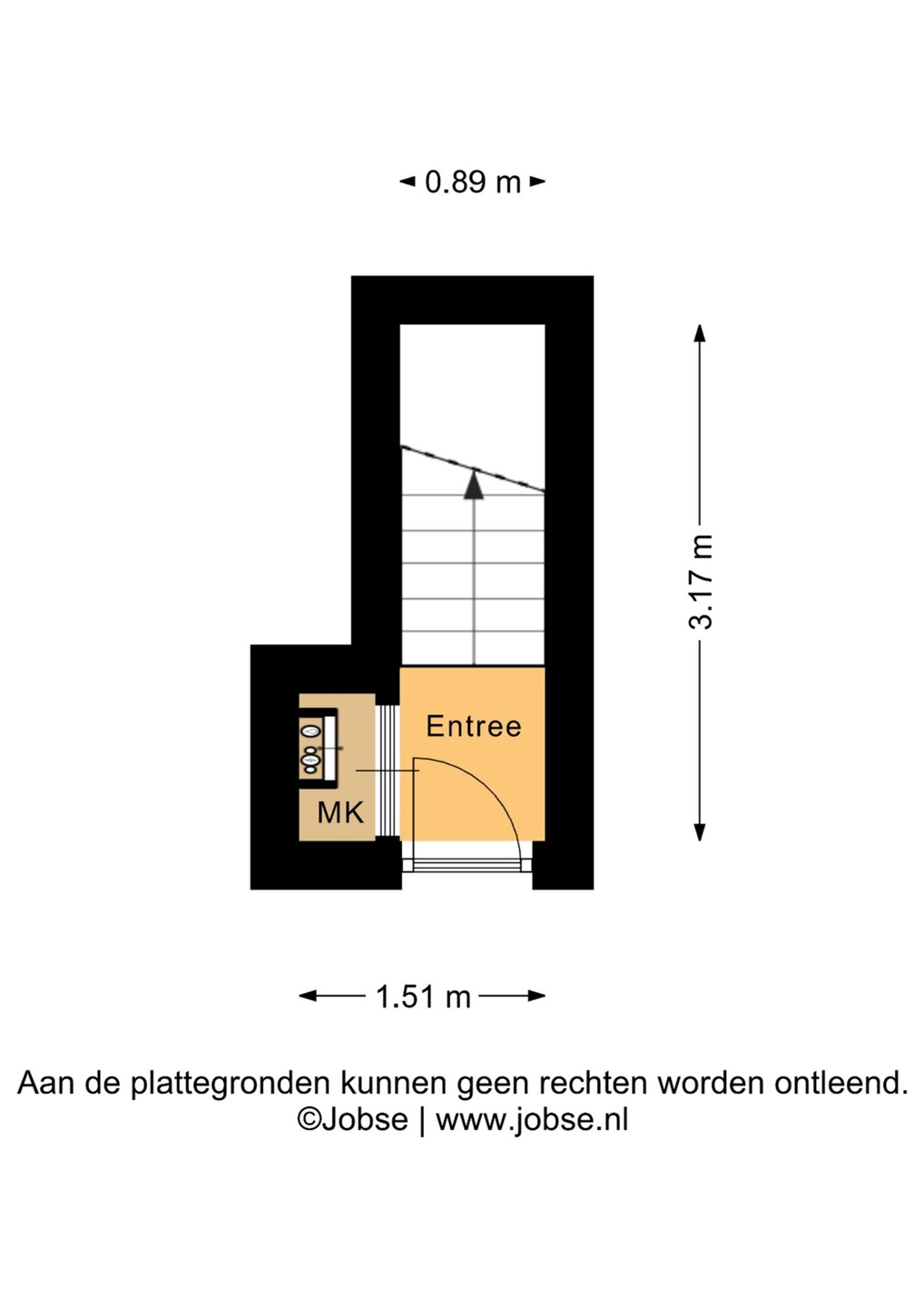 0.89 m

3.17 m

Entree

MK

1.51 m

Aan de plattegronden kunnen geen rechten worden ontleend.
©Jobse | www.jobse.nl